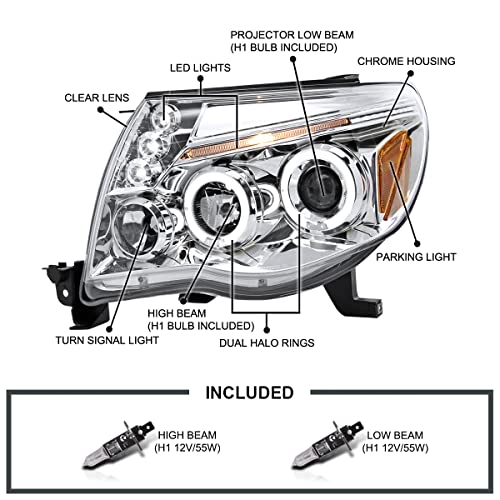 PROJECTOR LOW BEAM
(H1 BULB INCLUDED)

LED LIGHTS

CHROME HOUSING

CLEAR LENS

PARKING LIGHT

HIGH BEAM
(H1 BULB INCLUDED)

TURN SIGNAL LIGHT

DUAL HALO RINGS

INCLUDED

HIGH BEAM
(H1 12V/55W)

LOW BEAM
(H1 12V/55W)